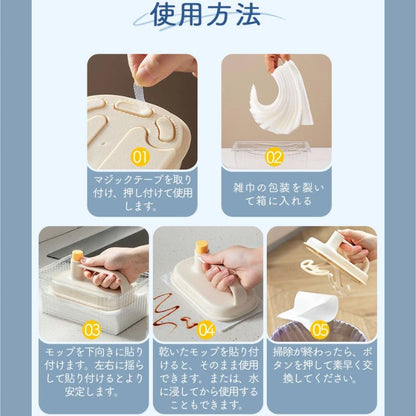 使用方法

01

マジックテープを取り付け、押し付けて使用します。

02

雑巾の包装を裂いて箱に入れる

03

モップを下向きに貼り付けます。左右に揺らして貼り付けるとより安定します。

04

乾いたモップを貼り付けると、そのまま使用できます。または、水に浸してから使用することもできます。

05

掃除が終わったら、ボタンを押して素早く交換してください。