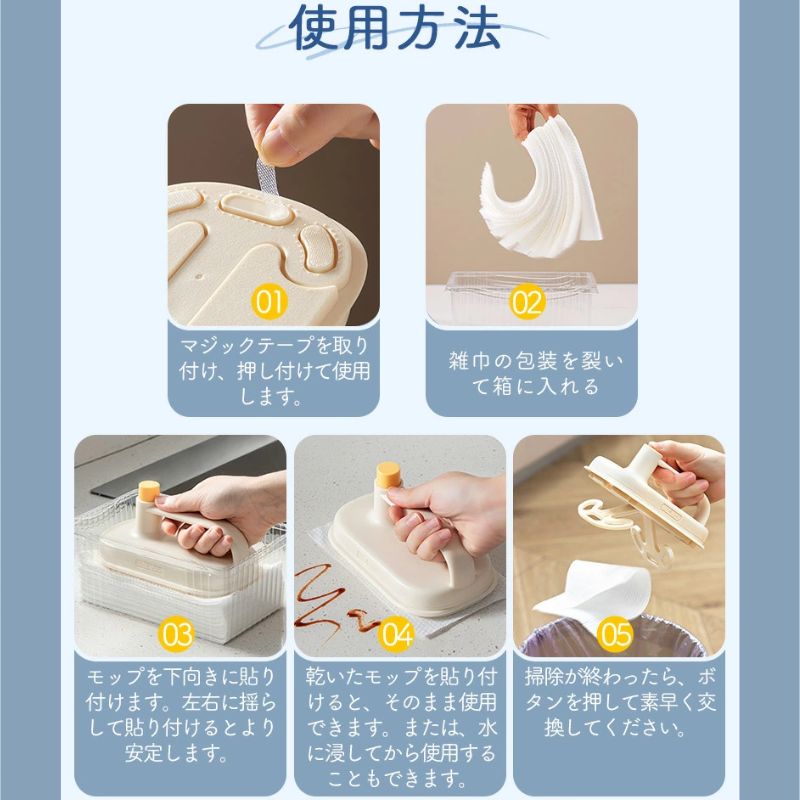 使用方法

01
マジックテープを取り付け、押し付けて使用します。

02
雑巾の包装を裂いて箱に入れる

03
モップを下向きに貼り付けます。左右に揺らして貼り付けるとより安定します。

04
乾いたモップを貼り付けると、そのまま使用できます。または、水に浸してから使用することもできます。

05
掃除が終わったら、ボタンを押して素早く交換してください。