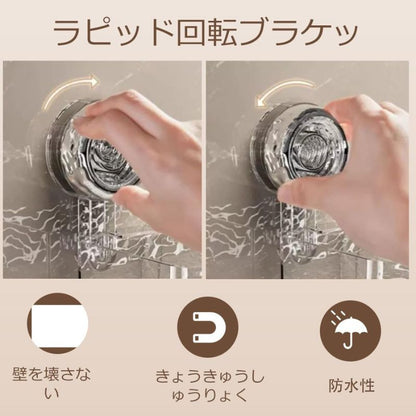 ラピッド回転ブラケッ

壁を壊さない

きょうきゅうしゅうりょく

防水性