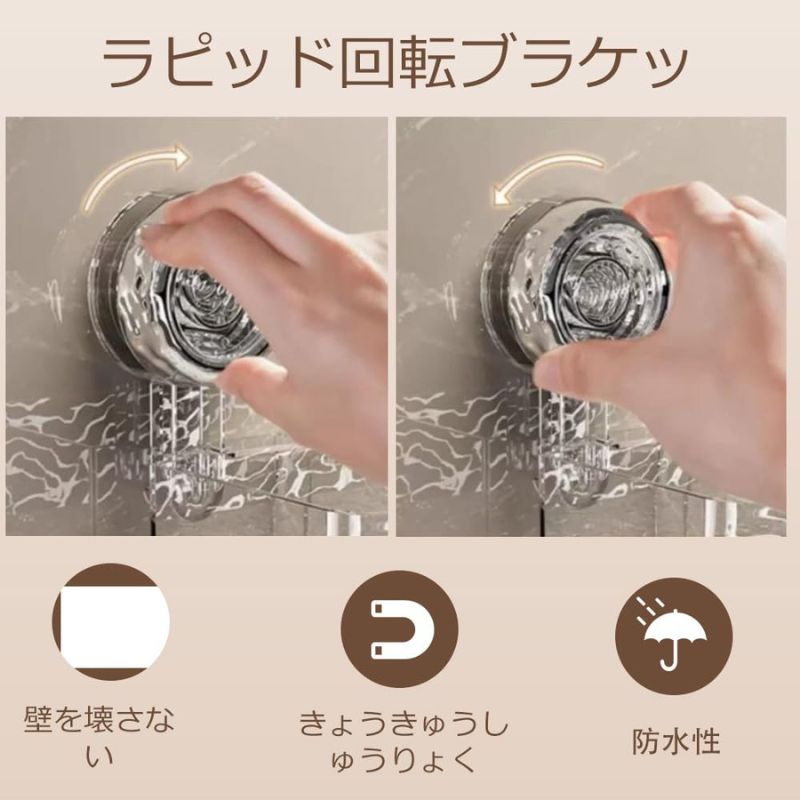 ラピッド回転ブラケッ

壁を壊さない

きょうきゅうしゅうりょく

防水性